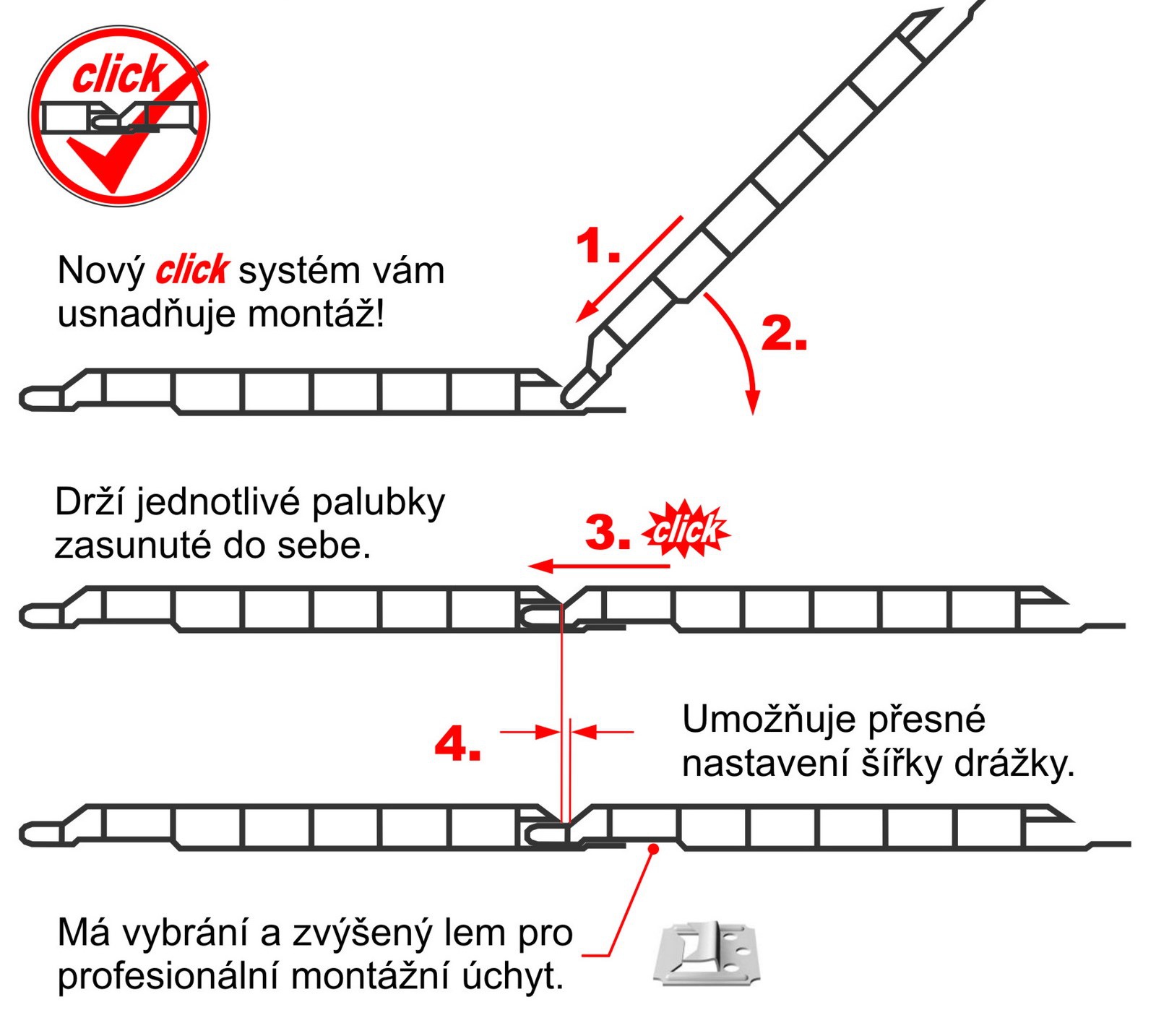 click

Nový click systém vám usnadňuje montáž!

1.

2.

Drží jednotlivé palubky zasunuté do sebe.

3. click

4.

Umožňuje přesné nastavení šířky drážky.

Má vybrání a zvýšený lem pro profesionální montážní úchyt.